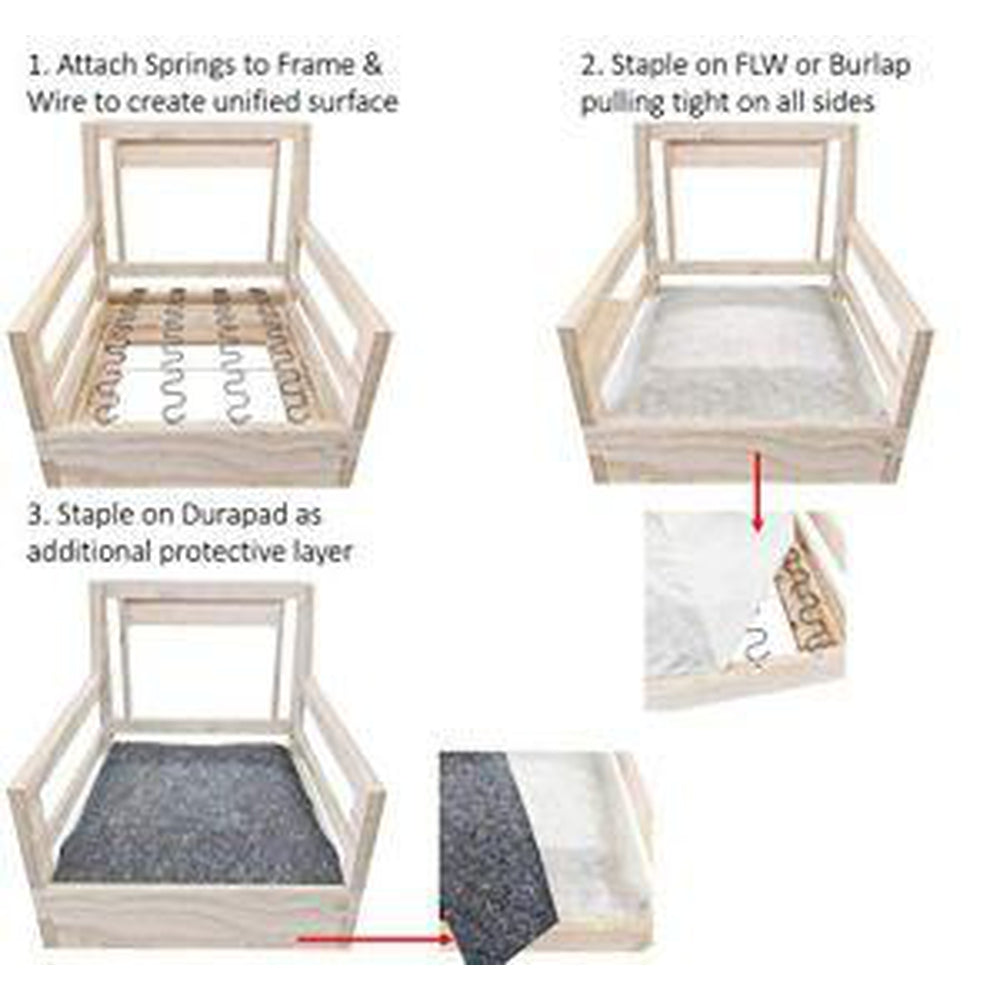 1. Attach Springs to Frame & Wire to create unified surface

2. Staple on FLW or Burlap pulling tight on all sides

3. Staple on Durapad as additional protective layer